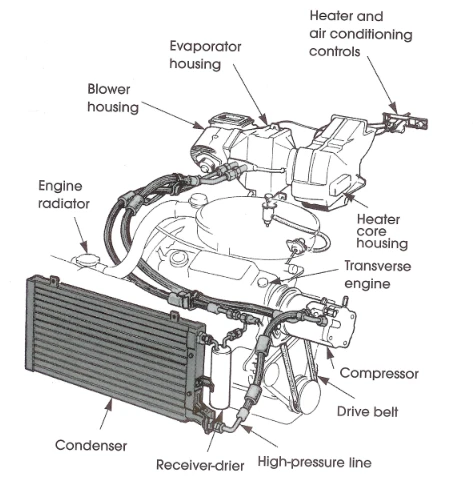 Heater and air conditioning controls

Evaporator housing

Blower housing

Engine radiator

Heater core housing

Transverse engine

Compressor

Drive belt

Condenser

Receiver-drier

High-pressure line